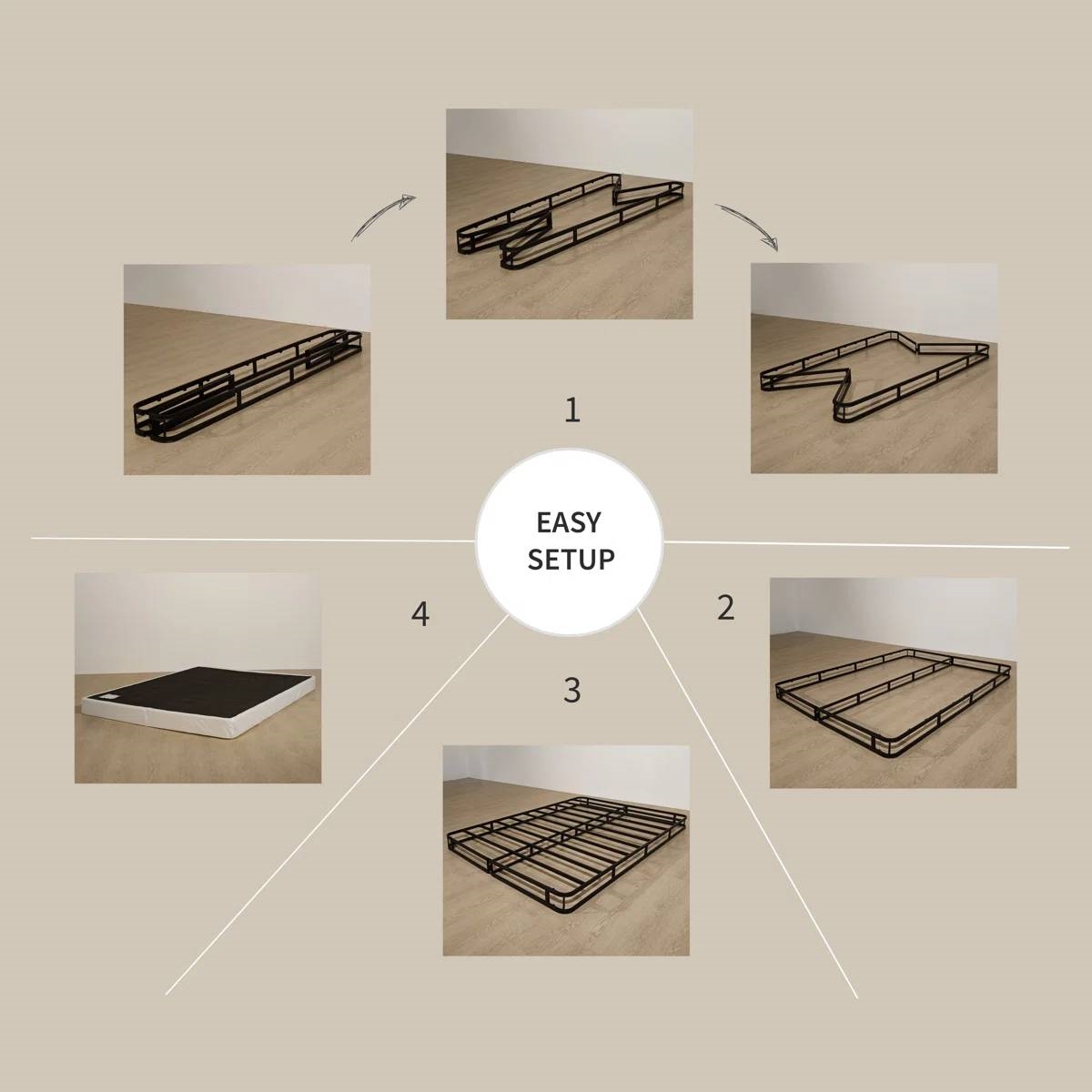 1

EASY SETUP

4

2

3